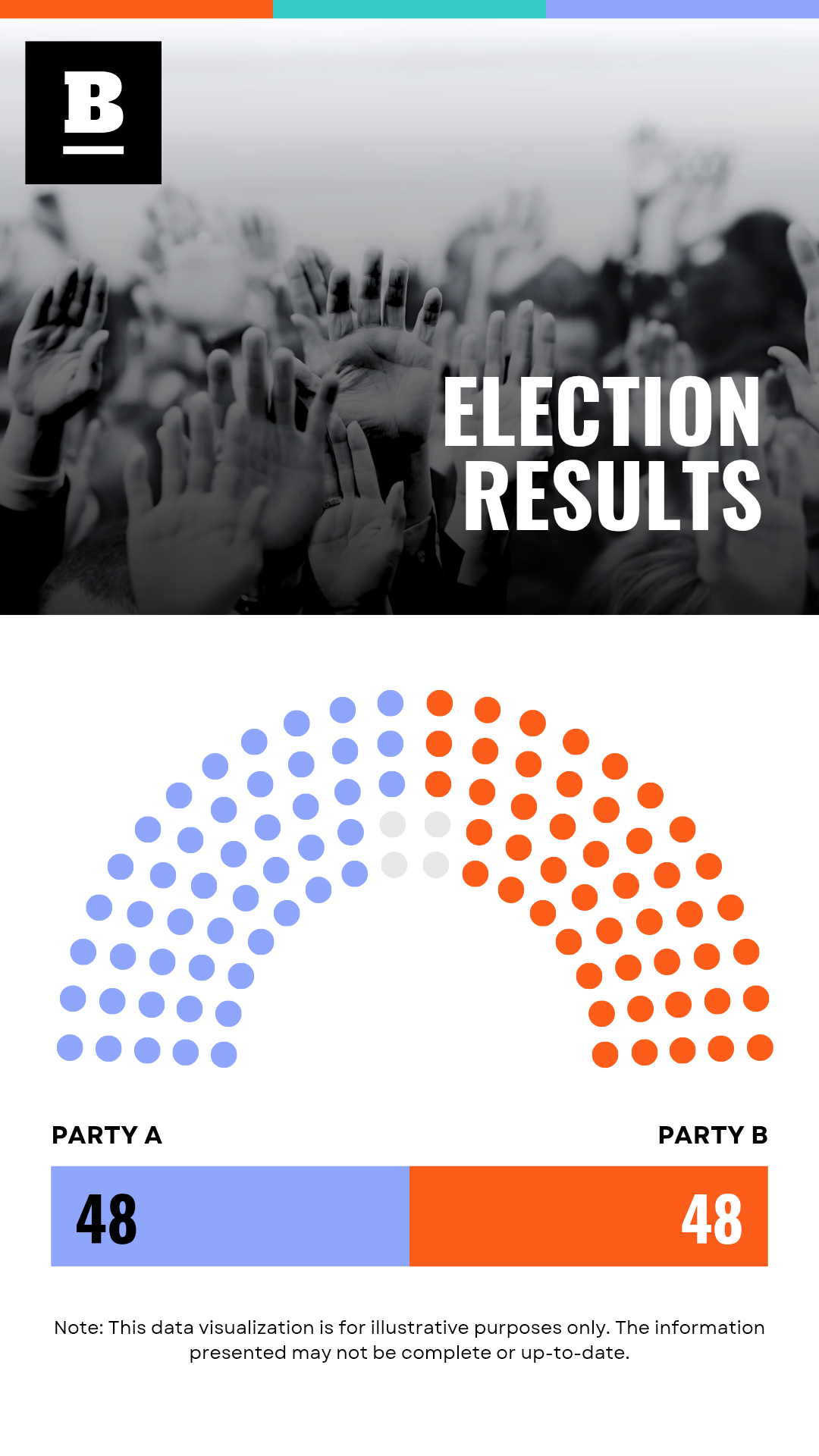 B

ELECTION RESULTS

PARTY A

PARTY B

48

48

Note: This data visualization is for illustrative purposes only. The information presented may not be complete or up-to-date.